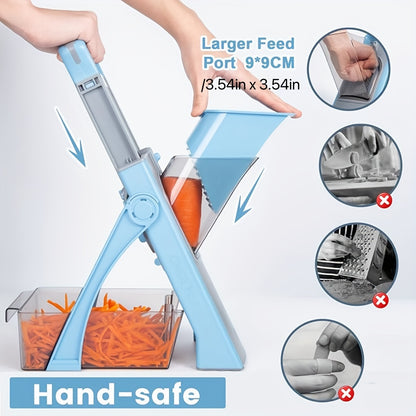 Larger Feed Port 9*9CM
/3.54in x 3.54in

Hand-safe