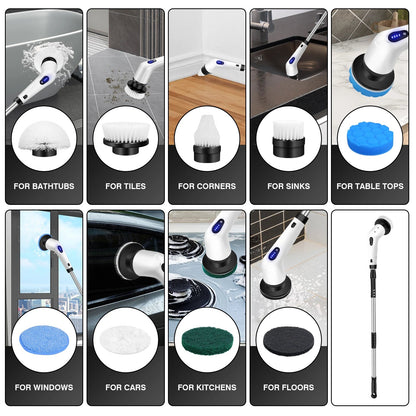 FOR BATHTUBS

FOR TILES

FOR CORNERS

FOR SINKS

FOR TABLE TOPS

FOR WINDOWS

FOR CARS

FOR KITCHENS

FOR FLOORS