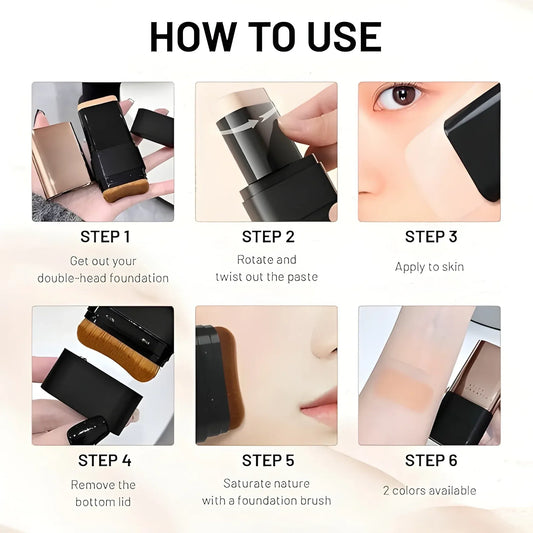 HOW TO USE

STEP 1
Get out your double-head foundation

STEP 2
Rotate and twist out the paste

STEP 3
Apply to skin

STEP 4
Remove the bottom lid

STEP 5
Saturate nature with a foundation brush

STEP 6
2 colors available