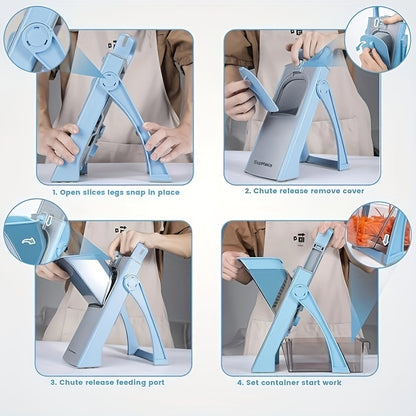 1. Open slices legs snap in place

2. Chute release remove cover

3. Chute release feeding port

4. Set container start work